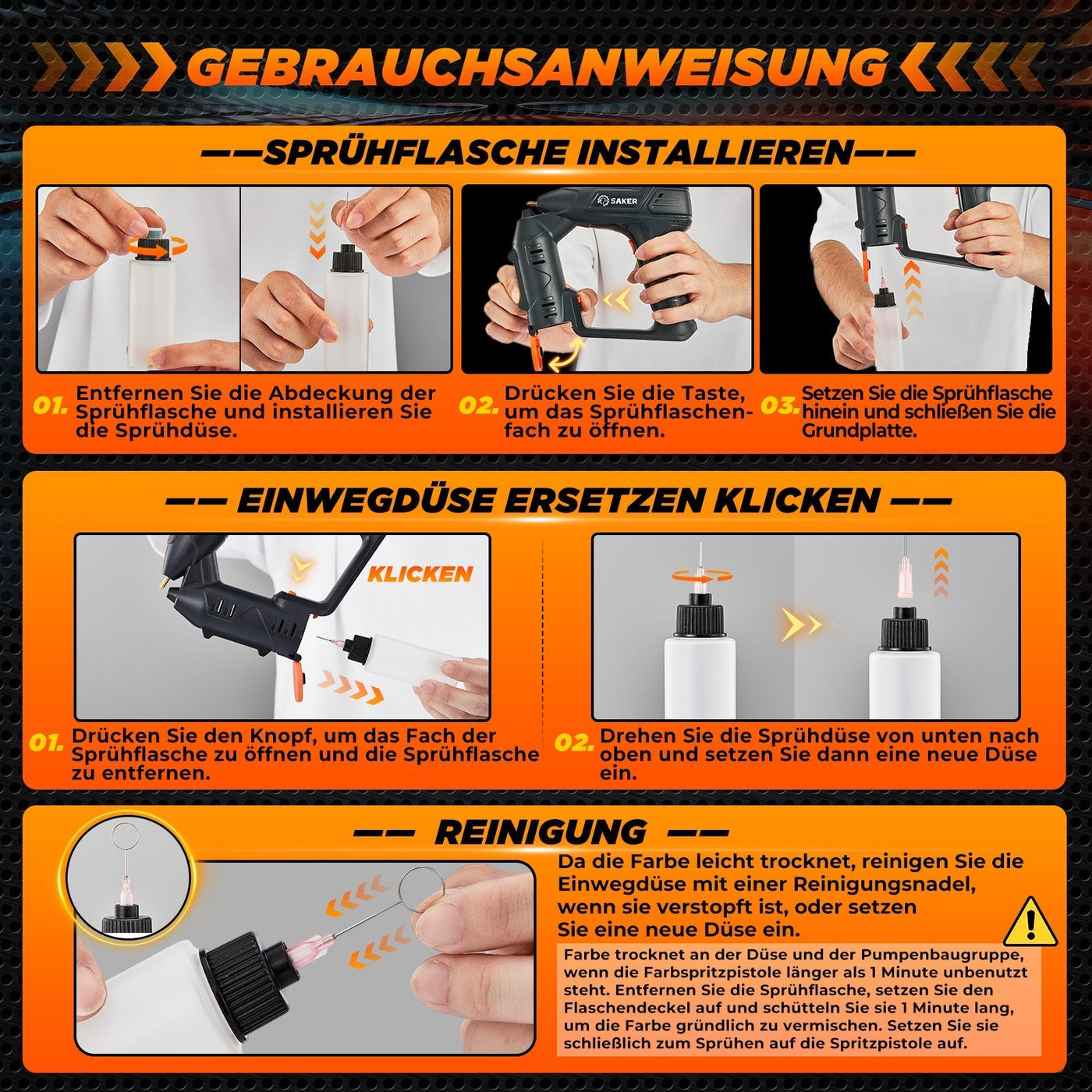 GEBRAUCHSANWEISUNG

——SPRÜHFLASCHE INSTALLIEREN——

SAKER

01. Entfernen Sie die Abdeckung der Sprühflasche und installieren Sie die Sprühdüse.

02. Drücken Sie die Taste, um das Sprühflaschenfach zu öffnen.

03. Setzen Sie die Sprühflasche hinein und schließen Sie die Grundplatte.

—— EINWEGDÜSE ERSETZEN KLICKEN ——

KLICKEN

01. Drücken Sie den Knopf, um das Fach der Sprühflasche zu öffnen und die Sprühflasche zu entfernen.

02. Drehen Sie die Sprühdüse von unten nach oben und setzen Sie dann eine neue Düse ein.

—— REINIGUNG ——

Da die Farbe leicht trocknet, reinigen Sie die Einwegdüse mit einer Reinigungsnadel, wenn sie verstopft ist, oder setzen Sie eine neue Düse ein.

Farbe trocknet an der Düse und der Pumpenbaugruppe, wenn die Farbspritzpistole länger als 1 Minute unbenutzt steht. Entfernen Sie die Sprühflasche, setzen Sie den Flaschendeckel auf und schütteln Sie sie 1 Minute lang, um die Farbe gründlich zu vermischen. Setzen Sie sie schließlich zum Sprühen auf die Spritzpistole auf.